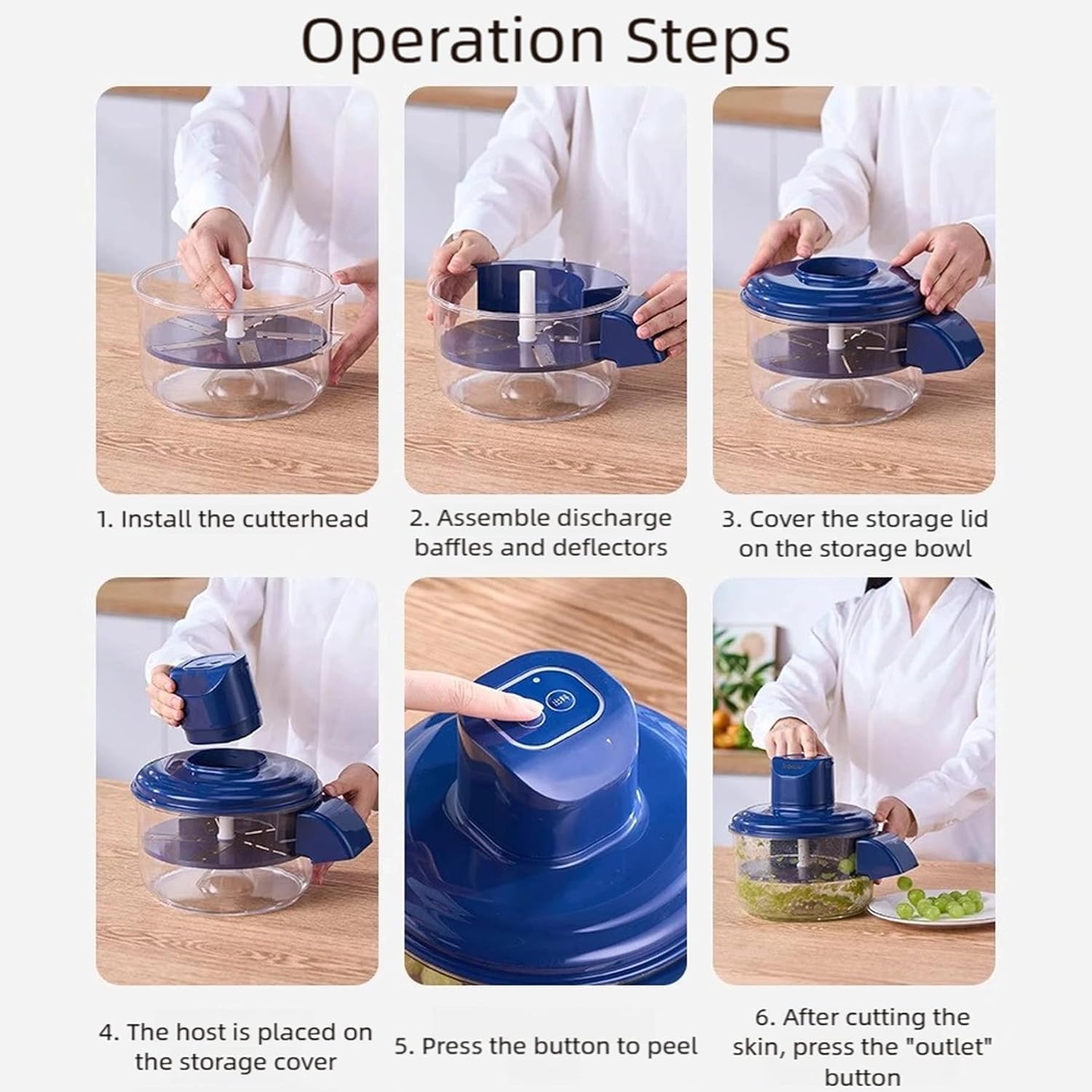 Operation Steps

1. Install the cutterhead

2. Assemble discharge baffles and deflectors

3. Cover the storage lid on the storage bowl

4. The host is placed on the storage cover

5. Press the button to peel

6. After cutting the skin, press the "outlet" button